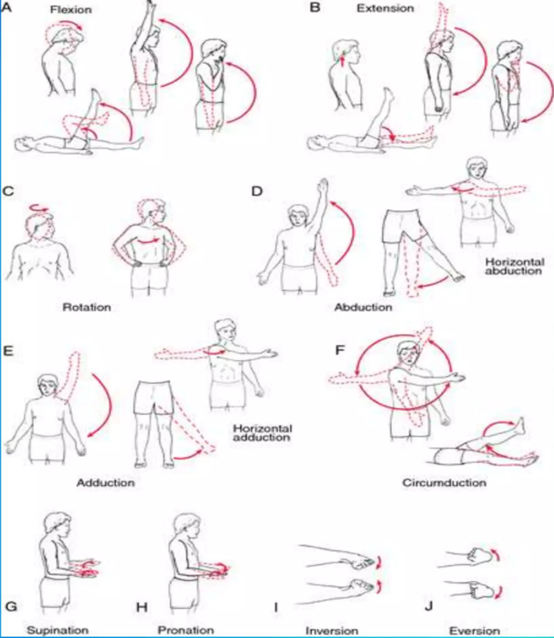 A Flexion

B Extension

C

Rotation

D

Horizontal abduction

Abduction

E

Horizontal adduction

Adduction

F

Circumduction

G Supination

H Pronation

I Inversion

J Eversion